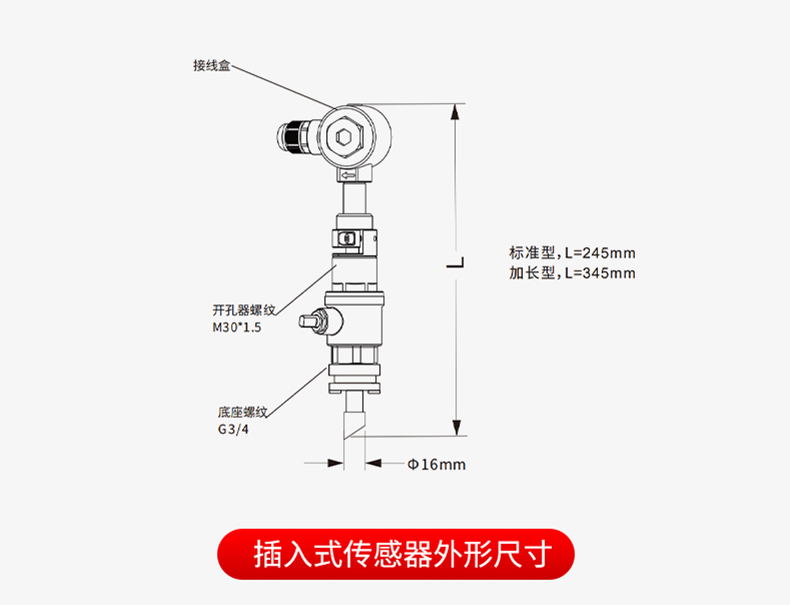 接线盒

L

标准型, L=245mm
加长型, L=345mm

开孔器螺纹
M30*1.5

底座螺纹
G3/4

Φ16mm

插入式传感器外形尺寸